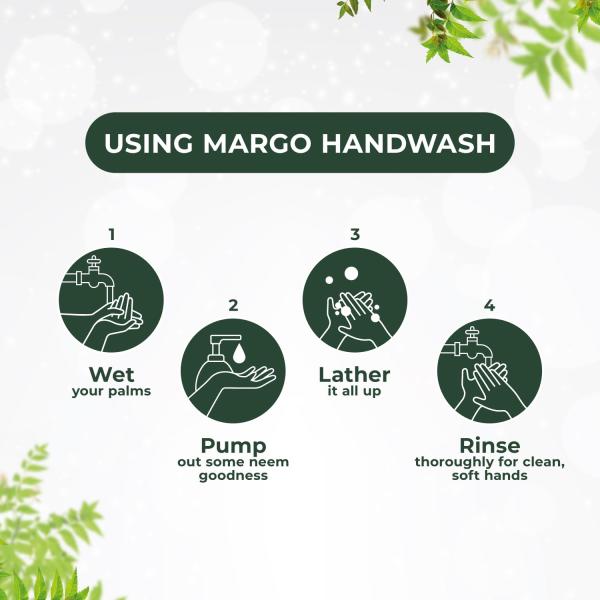 USING MARGO HANDWASH

1

Wet
your palms

2

Pump
out some neem goodness

3

Lather
it all up

4

Rinse
thoroughly for clean, soft hands