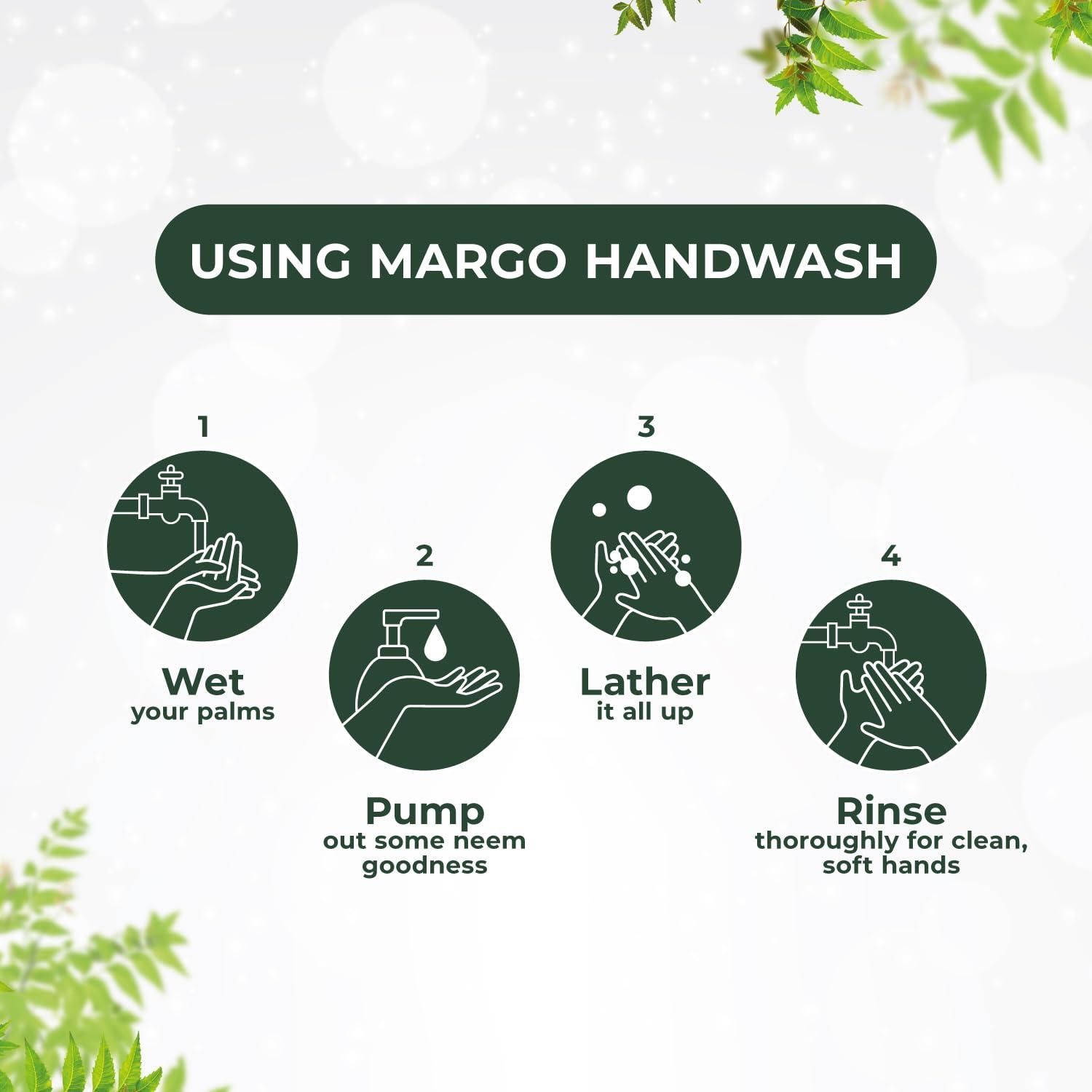 USING MARGO HANDWASH

1
Wet
your palms

2
Pump
out some neem goodness

3
Lather
it all up

4
Rinse
thoroughly for clean, soft hands