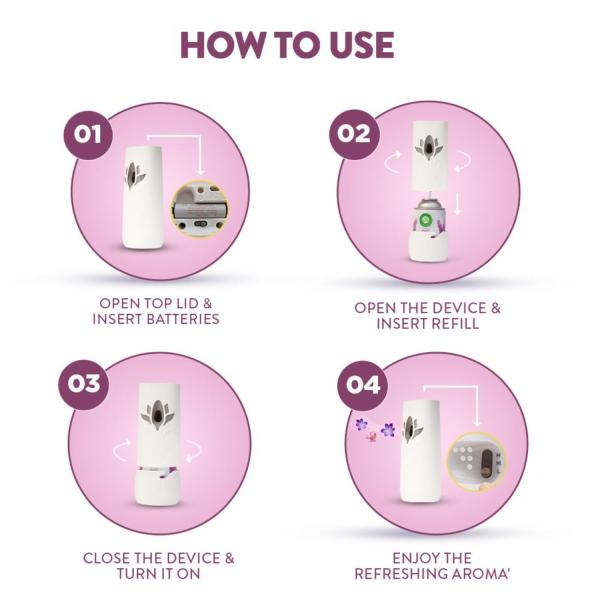 HOW TO USE

01

OPEN TOP LID & INSERT BATTERIES

02

OPEN THE DEVICE & INSERT REFILL

03

CLOSE THE DEVICE & TURN IT ON

04

ENJOY THE REFRESHING AROMA'