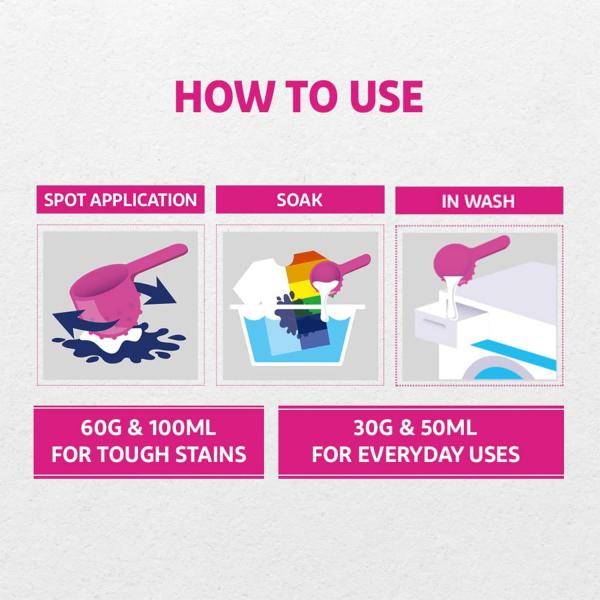 HOW TO USE

SPOT APPLICATION

SOAK

IN WASH

60G & 100ML
FOR TOUGH STAINS

30G & 50ML
FOR EVERYDAY USES