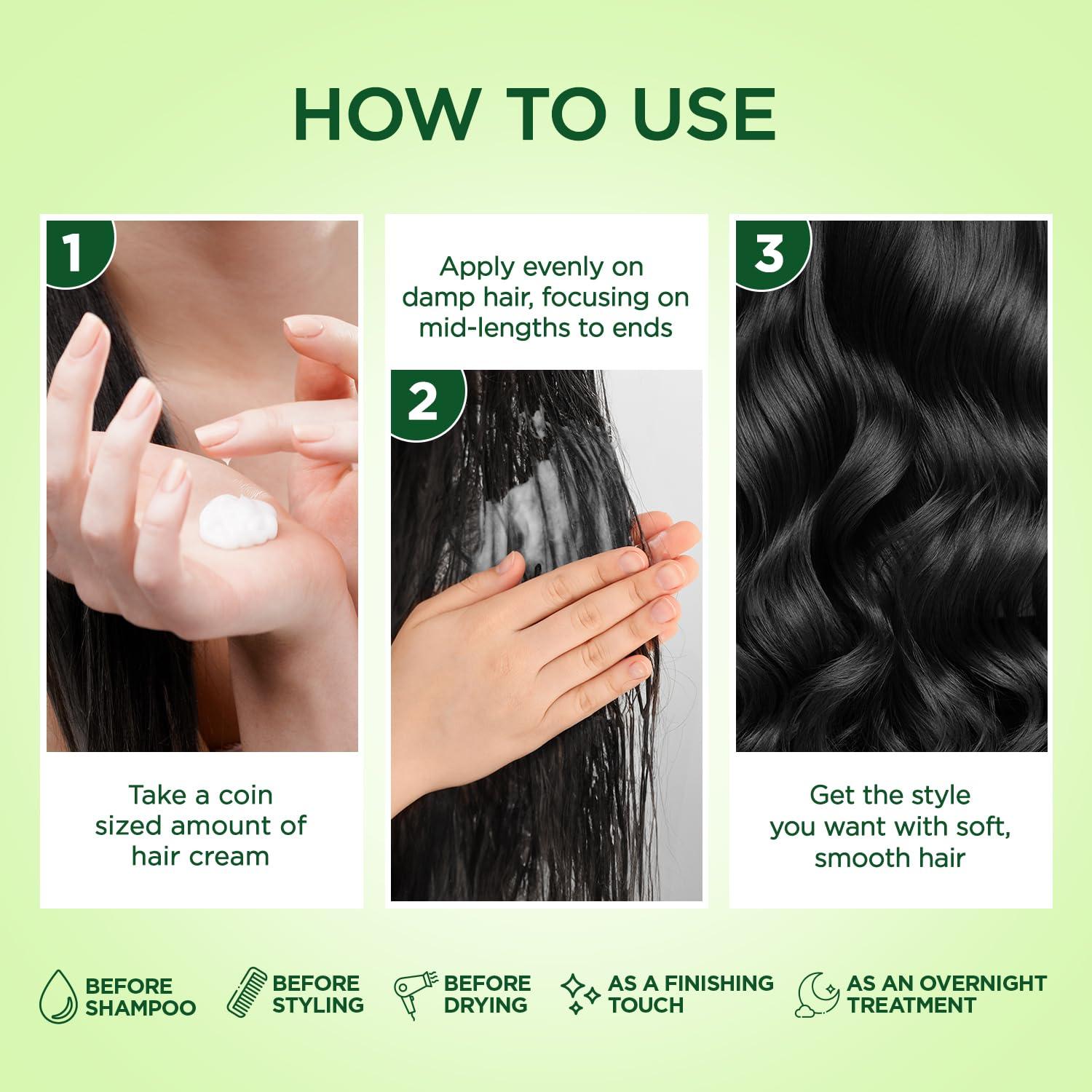 HOW TO USE

1

Take a coin sized amount of hair cream

Apply evenly on damp hair, focusing on mid-lengths to ends

2

3

Get the style you want with soft, smooth hair

BEFORE SHAMPOO

BEFORE STYLING

BEFORE DRYING

AS A FINISHING TOUCH

AS AN OVERNIGHT TREATMENT