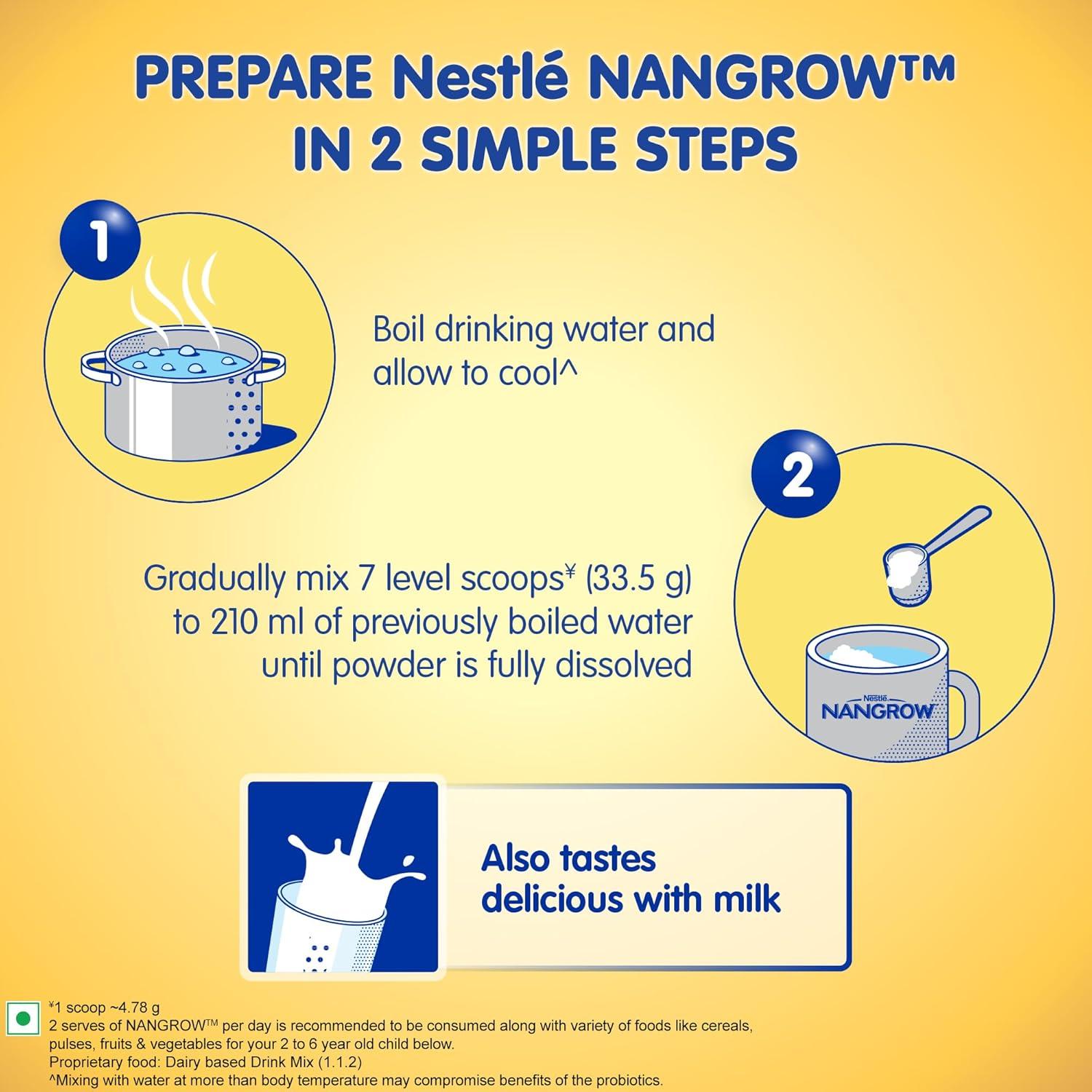 PREPARE Nestlé NANGROW™ IN 2 SIMPLE STEPS

1

Boil drinking water and allow to cool^

2

Gradually mix 7 level scoops¥ (33.5 g) to 210 ml of previously boiled water until powder is fully dissolved

Nestlé NANGROW

Also tastes delicious with milk

¥1 scoop ~4.78 g
2 serves of NANGROW™ per day is recommended to be consumed along with variety of foods like cereals, pulses, fruits & vegetables for your 2 to 6 year old child below.
Proprietary food: Dairy based Drink Mix (1.1.2)
^Mixing with water at more than body temperature may compromise benefits of the probiotics.