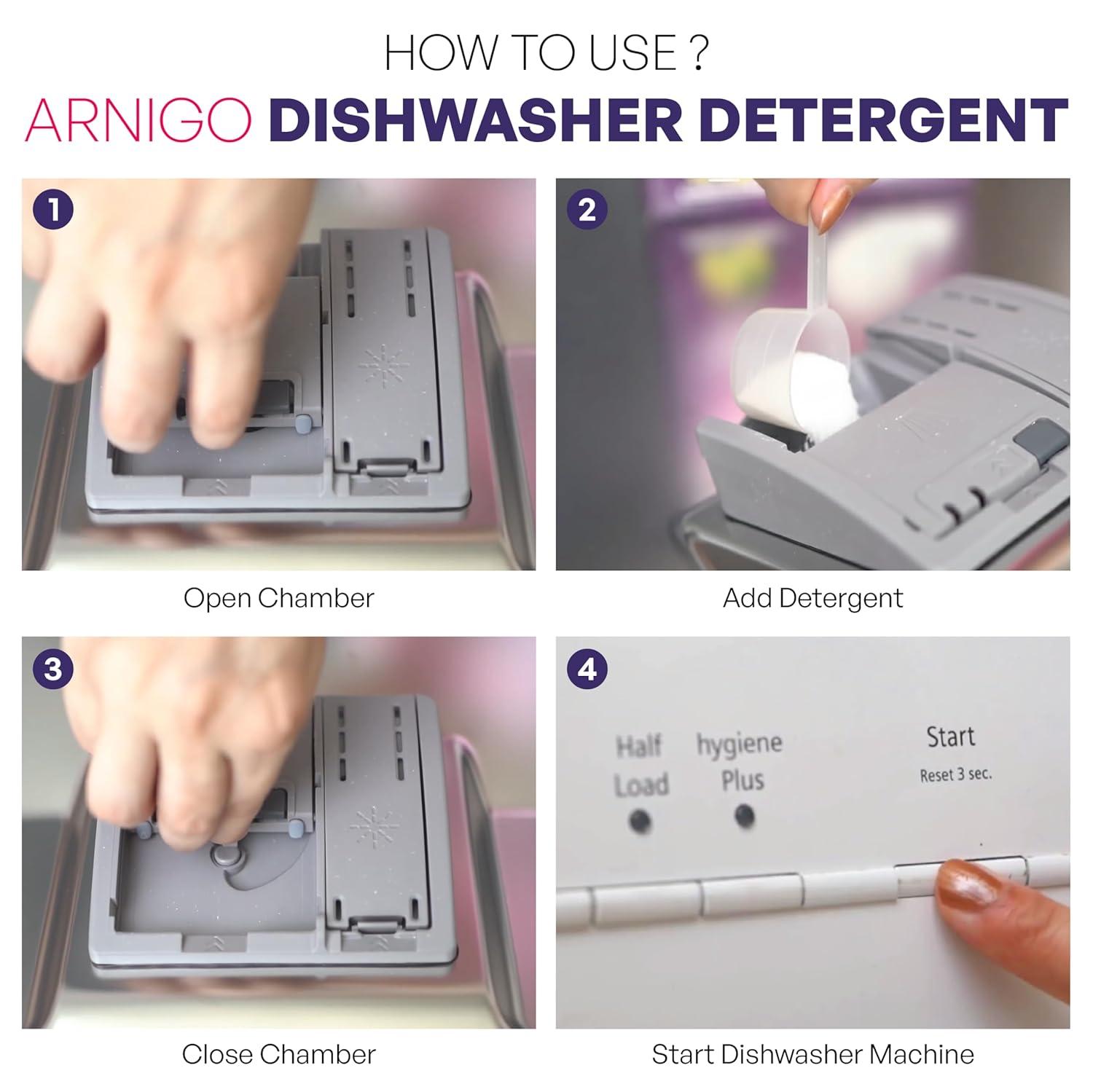 HOW TO USE ?
ARNIGO DISHWASHER DETERGENT

1

Open Chamber

2

Add Detergent

3

Close Chamber

4

Half Load

hygiene Plus

Start
Reset 3 sec.

Start Dishwasher Machine