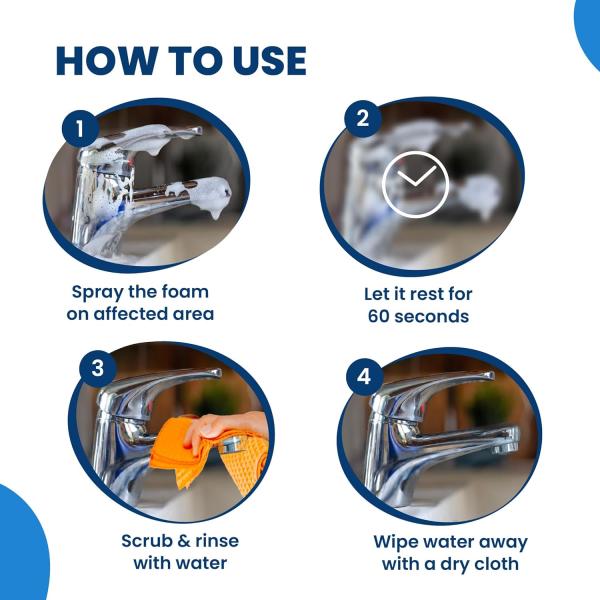 HOW TO USE

1

Spray the foam on affected area

2

Let it rest for 60 seconds

3

Scrub & rinse with water

4

Wipe water away with a dry cloth