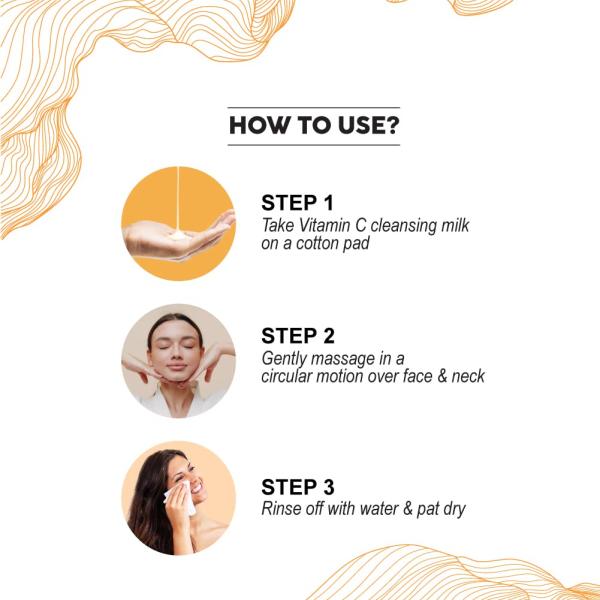 HOW TO USE?

STEP 1
Take Vitamin C cleansing milk on a cotton pad

STEP 2
Gently massage in a circular motion over face & neck

STEP 3
Rinse off with water & pat dry