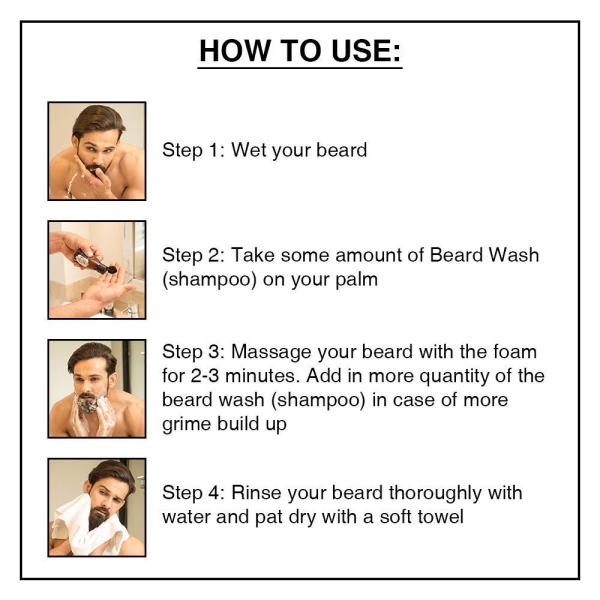 HOW TO USE:

Step 1: Wet your beard

Step 2: Take some amount of Beard Wash (shampoo) on your palm

Step 3: Massage your beard with the foam for 2-3 minutes. Add in more quantity of the beard wash (shampoo) in case of more grime build up

Step 4: Rinse your beard thoroughly with water and pat dry with a soft towel