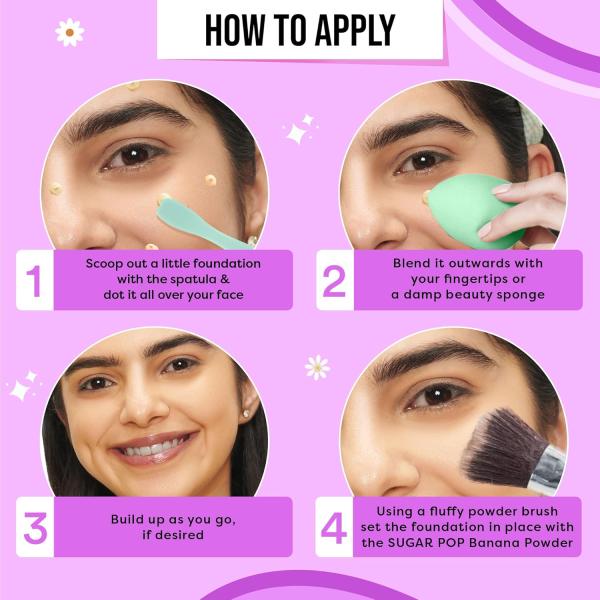 HOW TO APPLY

1 Scoop out a little foundation with the spatula & dot it all over your face

2 Blend it outwards with your fingertips or a damp beauty sponge

3 Build up as you go, if desired

4 Using a fluffy powder brush set the foundation in place with the SUGAR POP Banana Powder