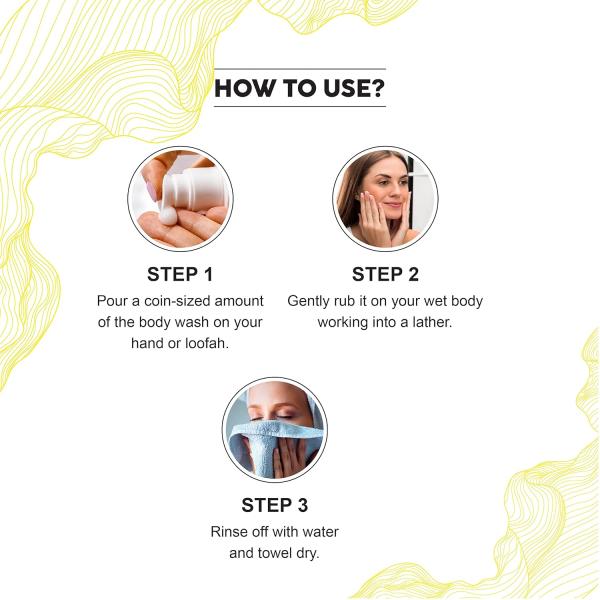 HOW TO USE?

STEP 1
Pour a coin-sized amount of the body wash on your hand or loofah.

STEP 2
Gently rub it on your wet body working into a lather.

STEP 3
Rinse off with water and towel dry.