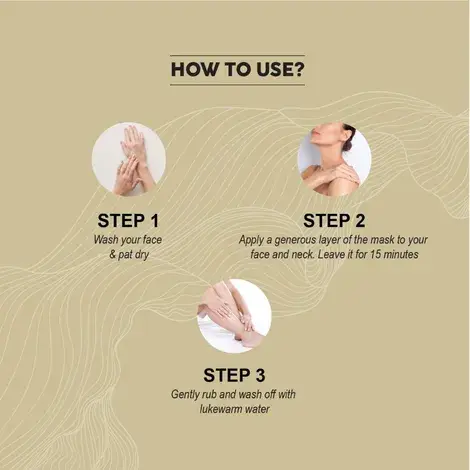 HOW TO USE?

STEP 1
Wash your face & pat dry

STEP 2
Apply a generous layer of the mask to your face and neck. Leave it for 15 minutes

STEP 3
Gently rub and wash off with lukewarm water