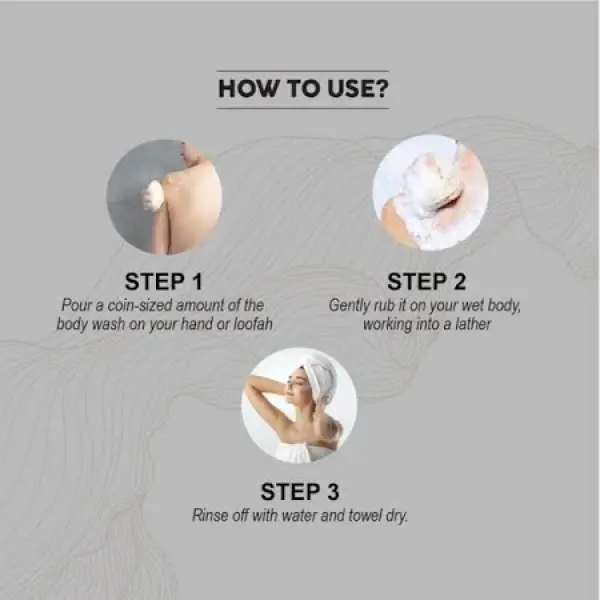 HOW TO USE?

STEP 1
Pour a coin-sized amount of the body wash on your hand or loofah

STEP 2
Gently rub it on your wet body, working into a lather

STEP 3
Rinse off with water and towel dry.